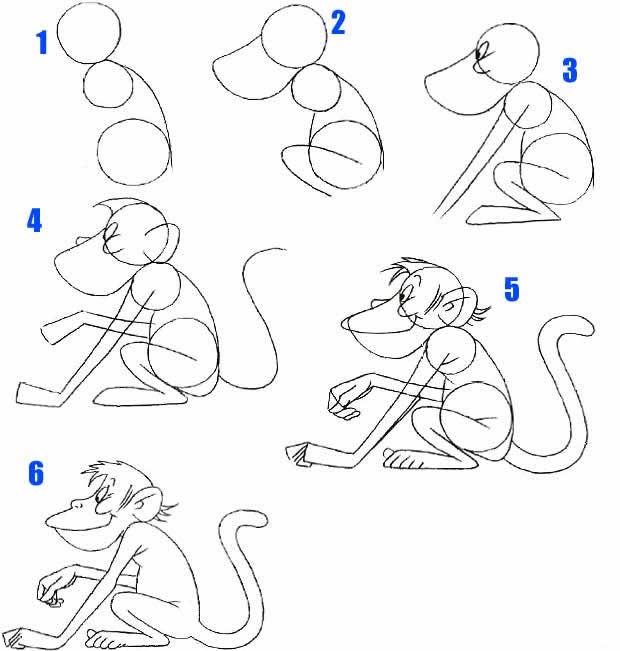 1

2

3

4

5

6