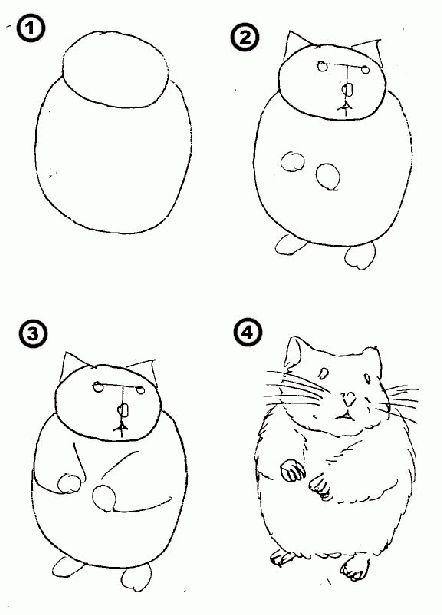 1

2

3

4