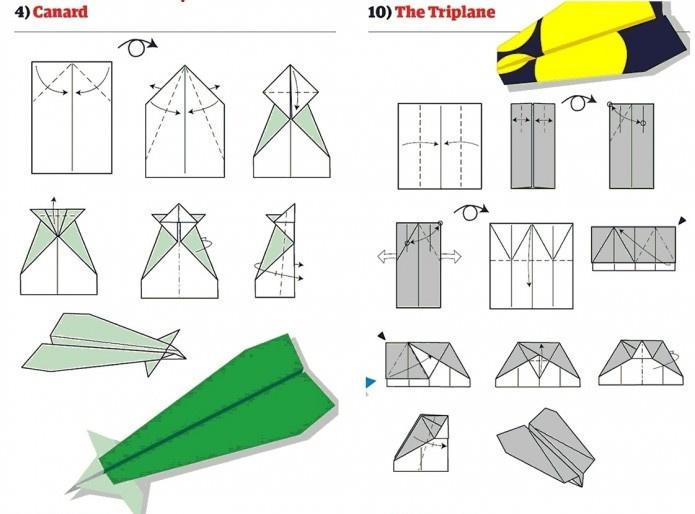 4) Canard

10) The Triplane